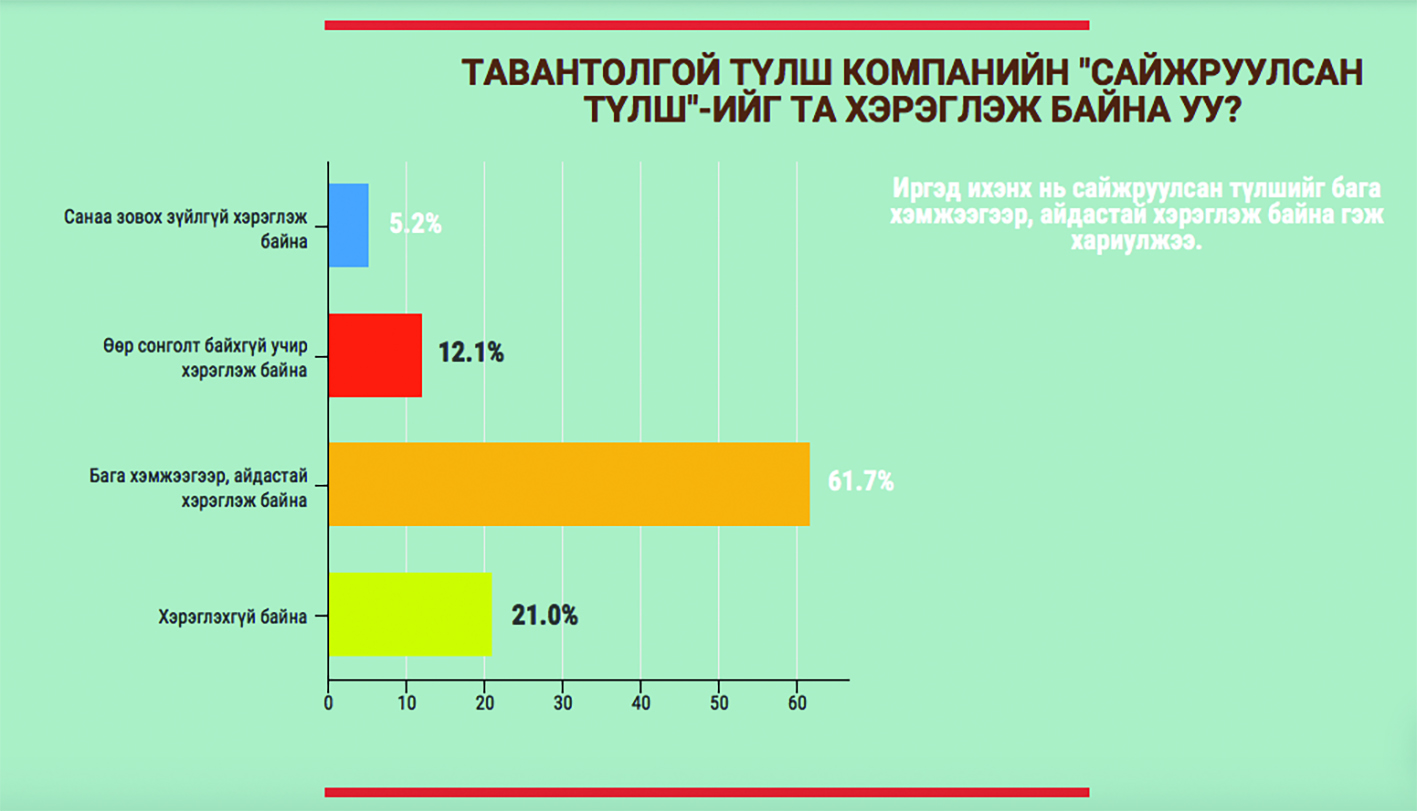 ТАВАНТОЛГОЙ ТҮЛШ КОМПАНИЙН "САЙЖРУУЛСАН ТҮЛШ"-ИЙГ ТА ХЭРЭГЛЭЖ БАЙНА УУ?

Иргэд ихэнх нь сайжруулсан түлшийг бага хэмжээгээр, айдастай хэрэглэж байна гэж хариулжээ.

Санаа зовох зүйлгүй хэрэглэж байна 5.2%

Өөр сонголт байхгүй учир хэрэглэж байна 12.1%

Бага хэмжээгээр, айдастай хэрэглэж байна 61.7%

Хэрэглэхгүй байна 21.0%

0 10 20 30 40 50 60